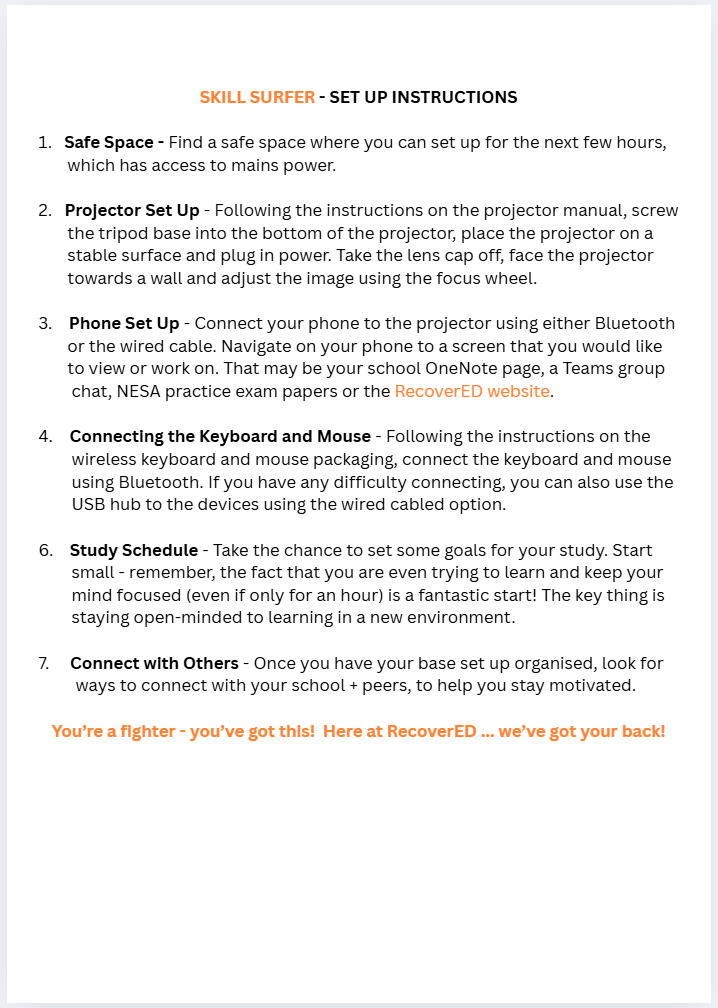 SKILL SURFER - SET UP INSTRUCTIONS

1. Safe Space - Find a safe space where you can set up for the next few hours, which has access to mains power.

2. Projector Set Up - Following the instructions on the projector manual, screw the tripod base into the bottom of the projector, place the projector on a stable surface and plug in power. Take the lens cap off, face the projector towards a wall and adjust the image using the focus wheel.

3. Phone Set Up - Connect your phone to the projector using either Bluetooth or the wired cable. Navigate on your phone to a screen that you would like to view or work on. That may be your school OneNote page, a Teams group chat, NESA practice exam papers or the RecoverED website.

4. Connecting the Keyboard and Mouse - Following the instructions on the wireless keyboard and mouse packaging, connect the keyboard and mouse using Bluetooth. If you have any difficulty connecting, you can also use the USB hub to the devices using the wired cabled option.

6. Study Schedule - Take the chance to set some goals for your study. Start small - remember, the fact that you are even trying to learn and keep your mind focused (even if only for an hour) is a fantastic start! The key thing is staying open-minded to learning in a new environment.

7. Connect with Others - Once you have your base set up organised, look for ways to connect with your school + peers, to help you stay motivated.

You're a fighter - you've got this! Here at RecoverED ... we've got your back!